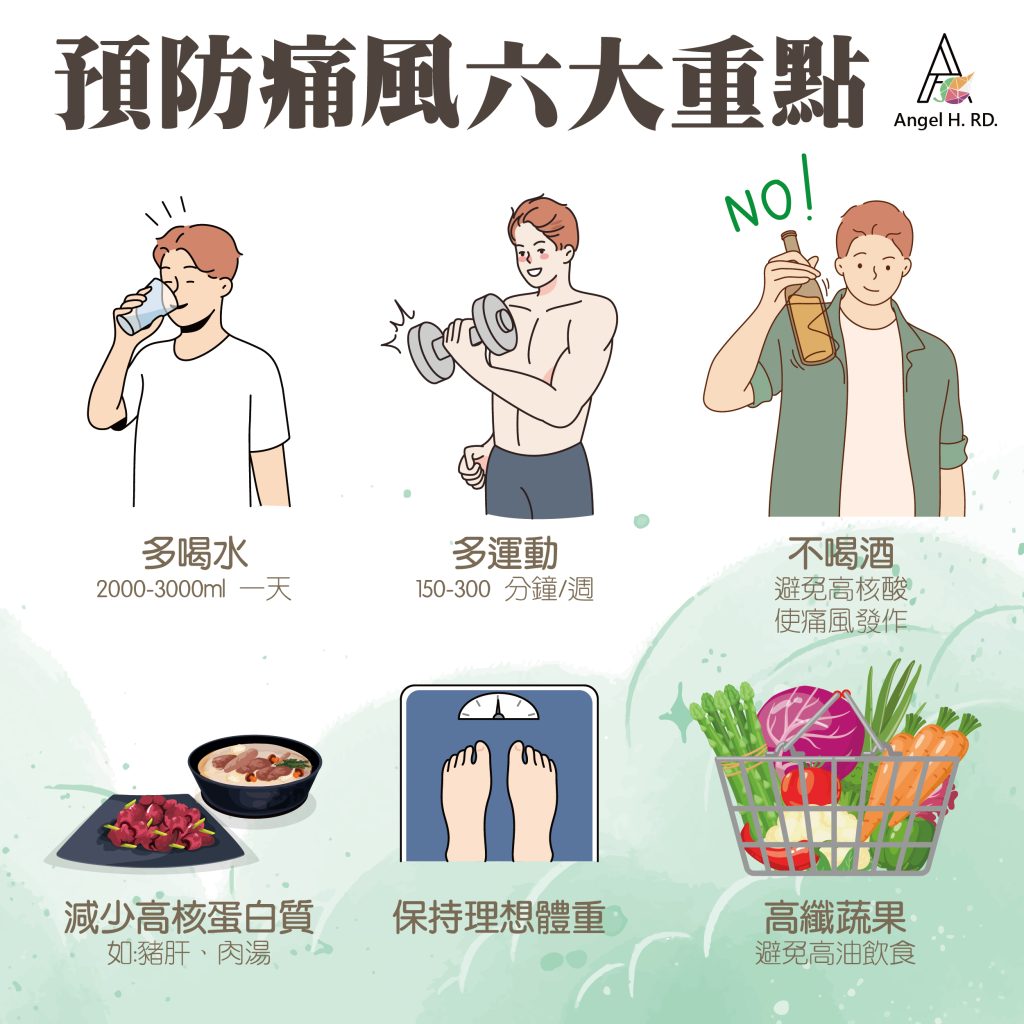 預防痛風六大重點

Angel H. RD.

NO!

多喝水
2000-3000ml 一天

多運動
150-300 分鐘/週

不喝酒
避免高核酸
使痛風發作

減少高核蛋白質
如:豬肝、肉湯

保持理想體重

高纖蔬果
避免高油飲食